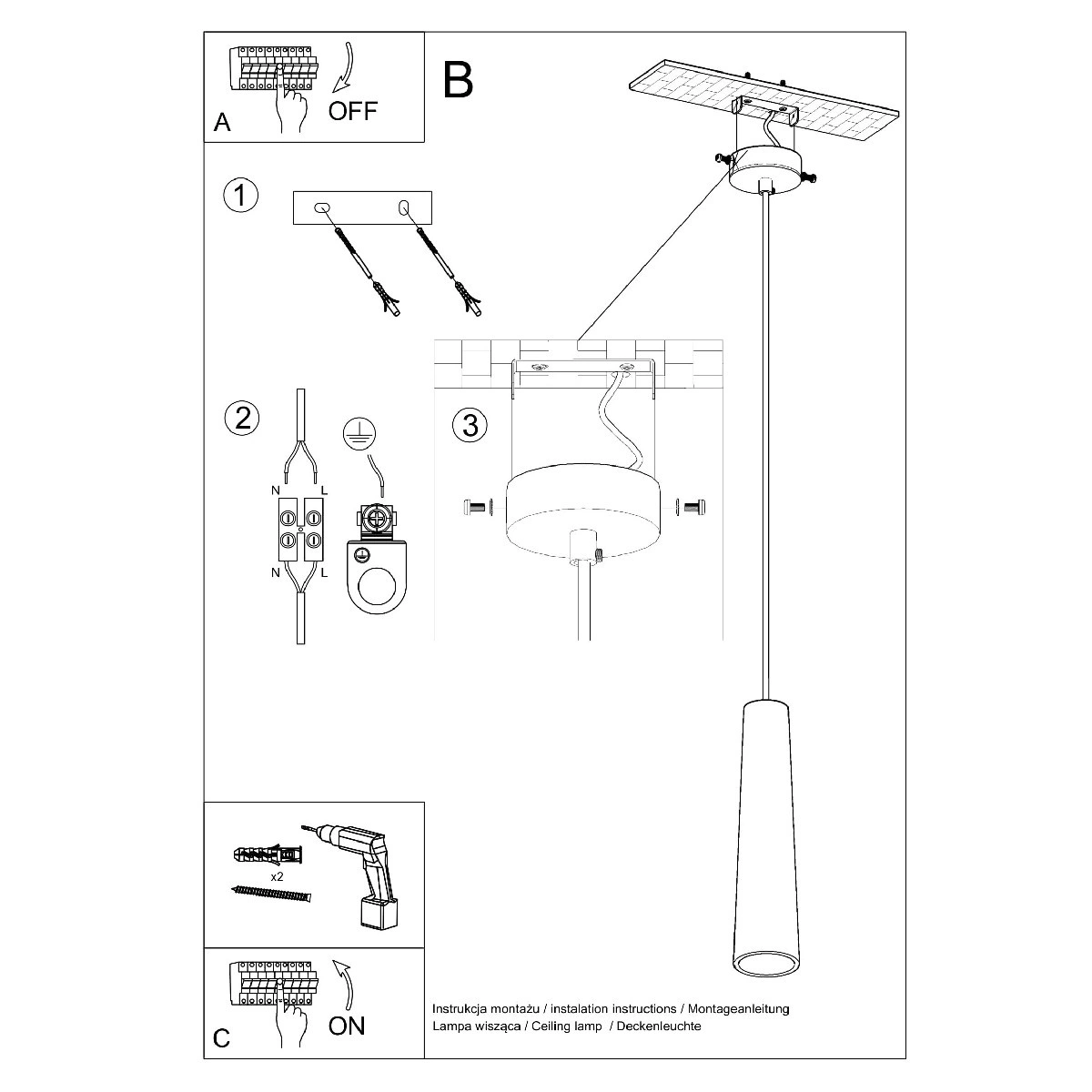 A
OFF

B

1

2

N L
N L

3

x2

C
ON

Instrukcja montażu / instalation instructions / Montageanleitung
Lampa wisząca / Ceiling lamp / Deckenleuchte