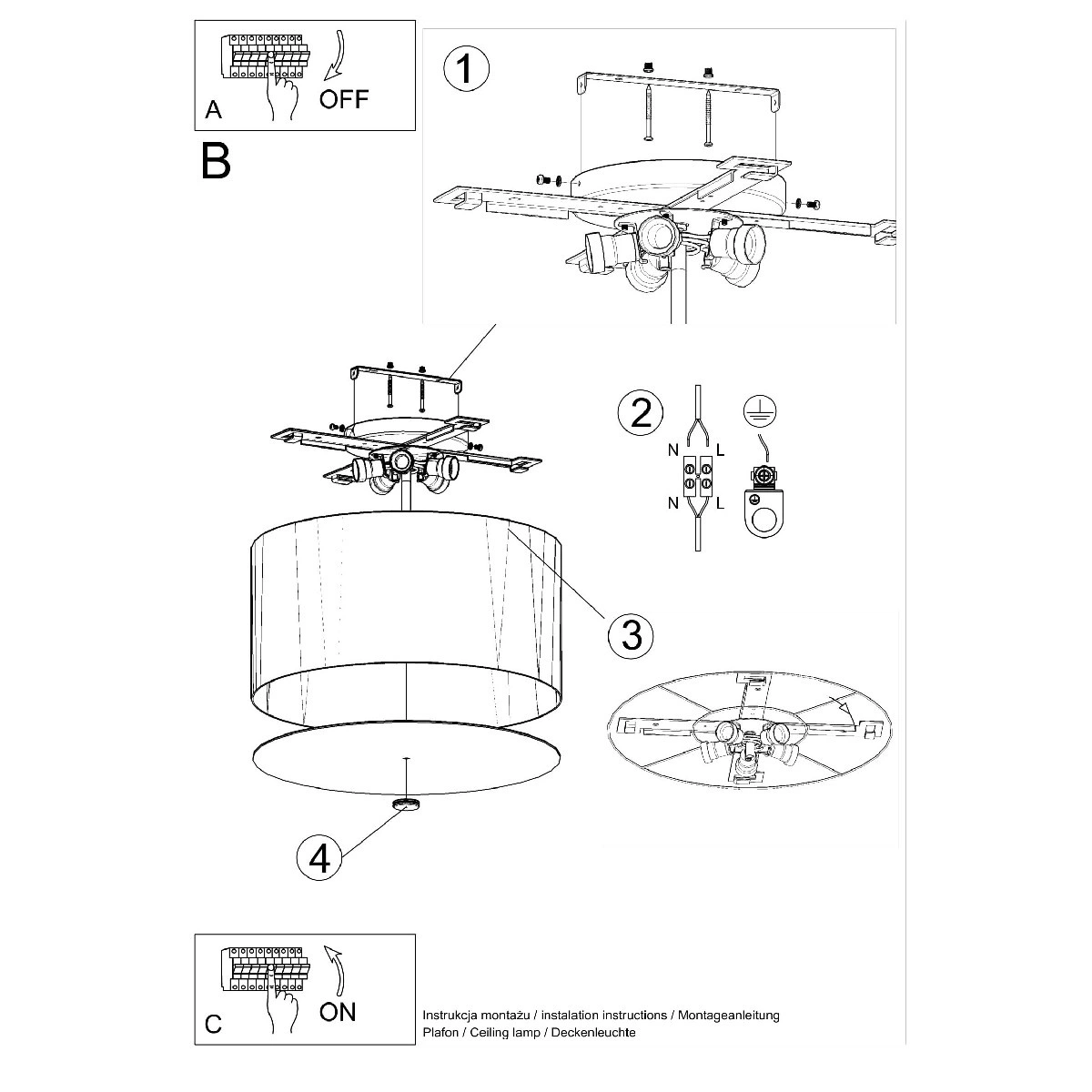 A
OFF

B

1

2
N
L
N
L

3

4

C
ON

Instrukcja montażu / instalation instructions / Montageanleitung
Plafon / Ceiling lamp / Deckenleuchte