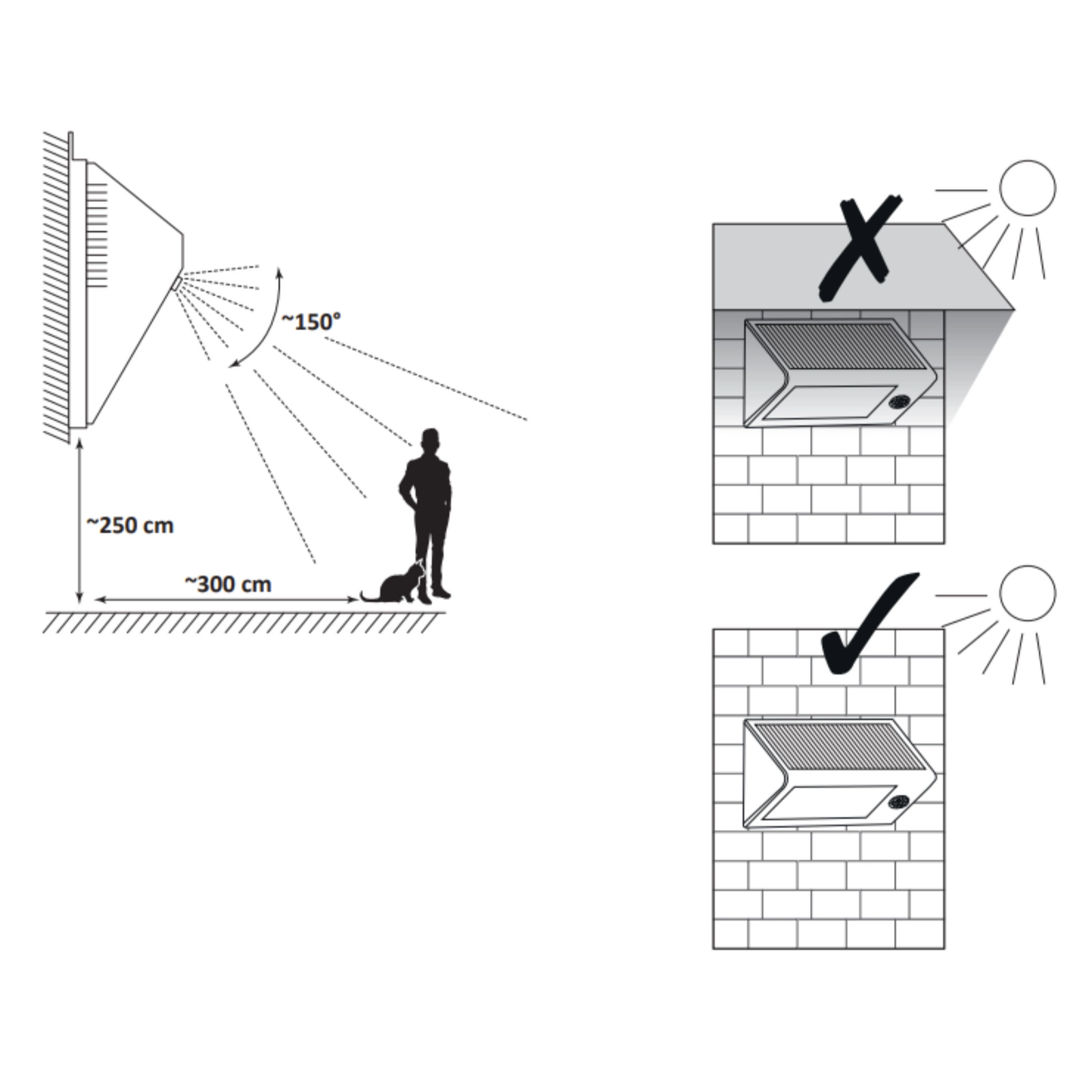 ~150°

~250 cm

~300 cm