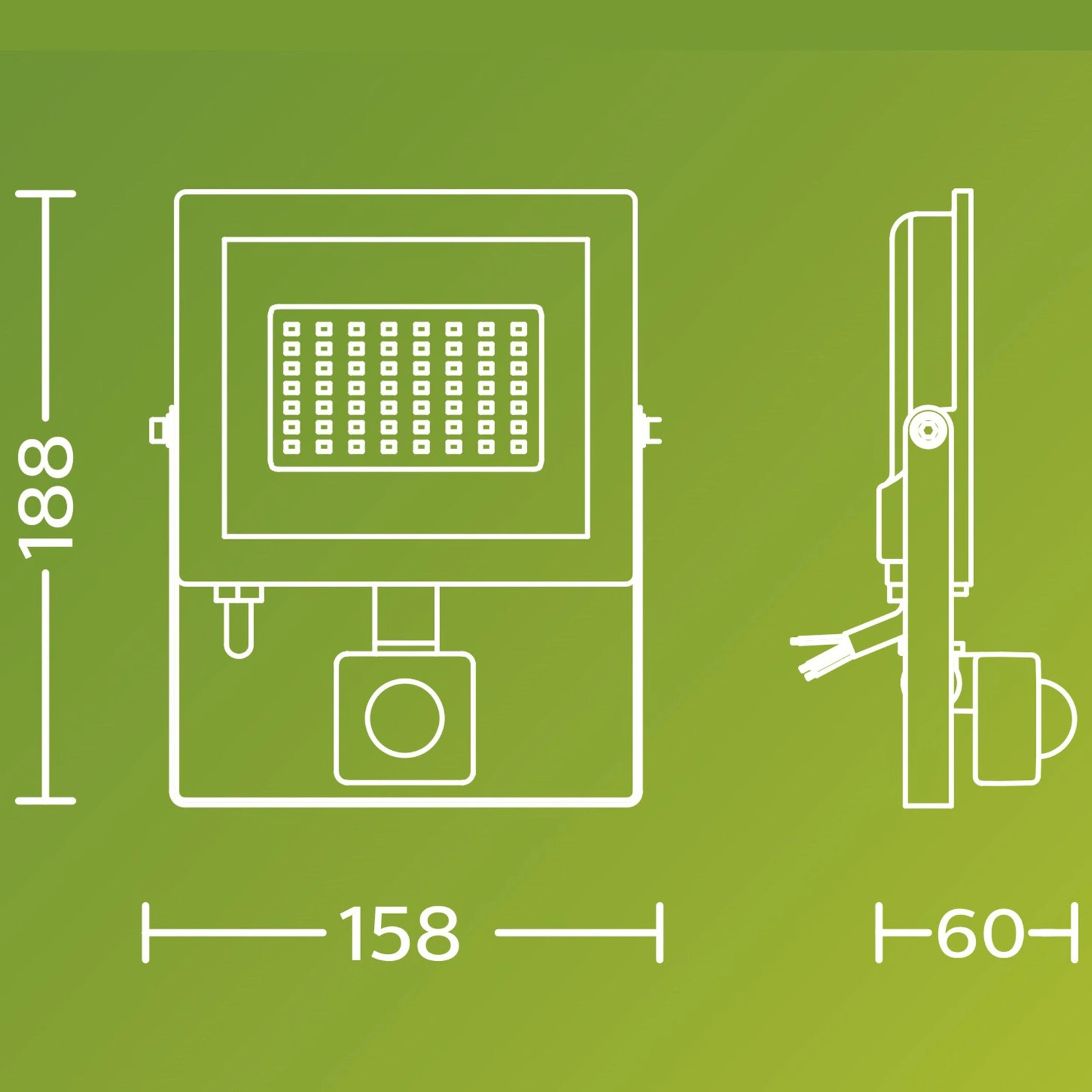 188

158

60