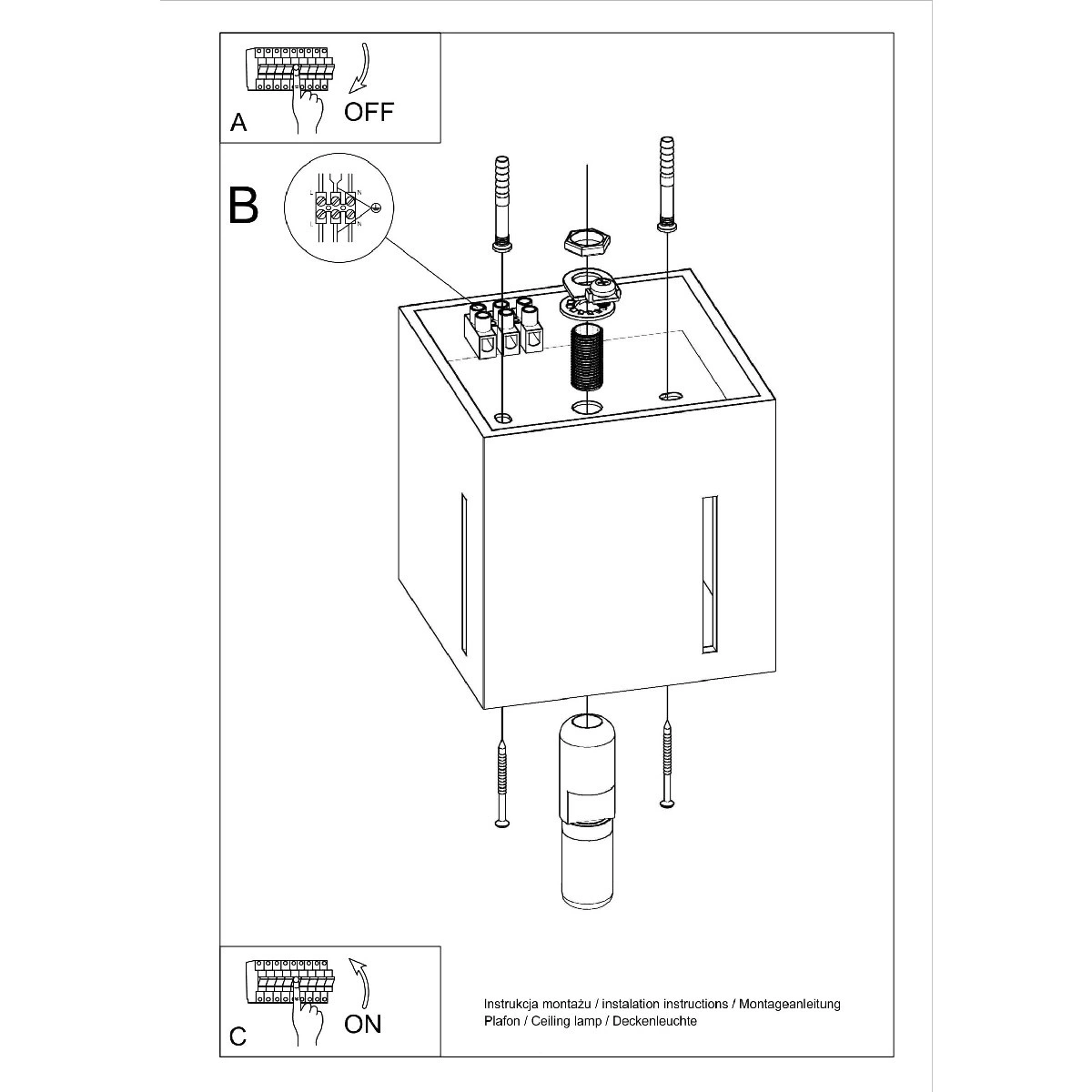 A OFF

B

L
N
L
N

C ON

Instrukcja montażu / instalation instructions / Montageanleitung
Plafon / Ceiling lamp / Deckenleuchte