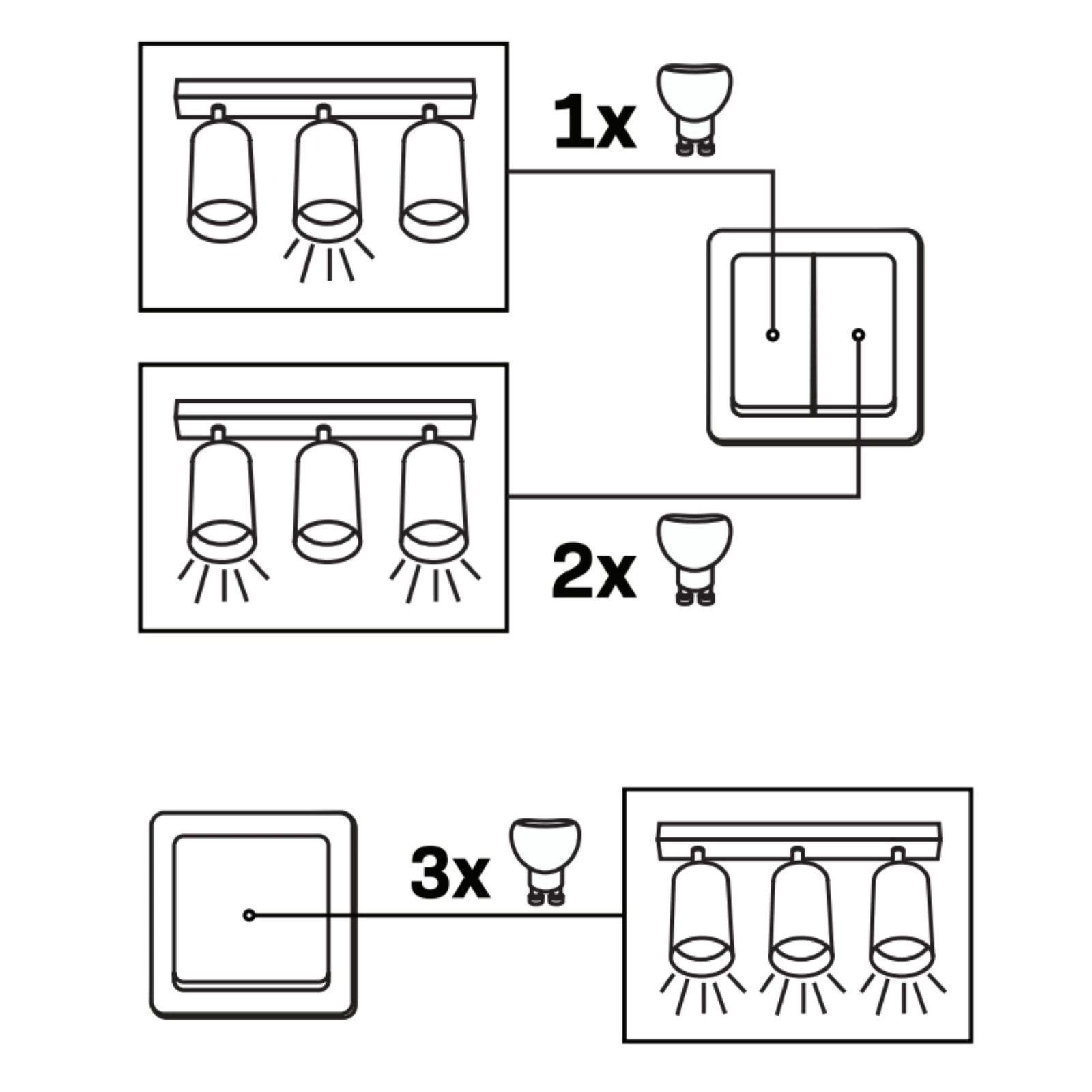 1x

2x

3x