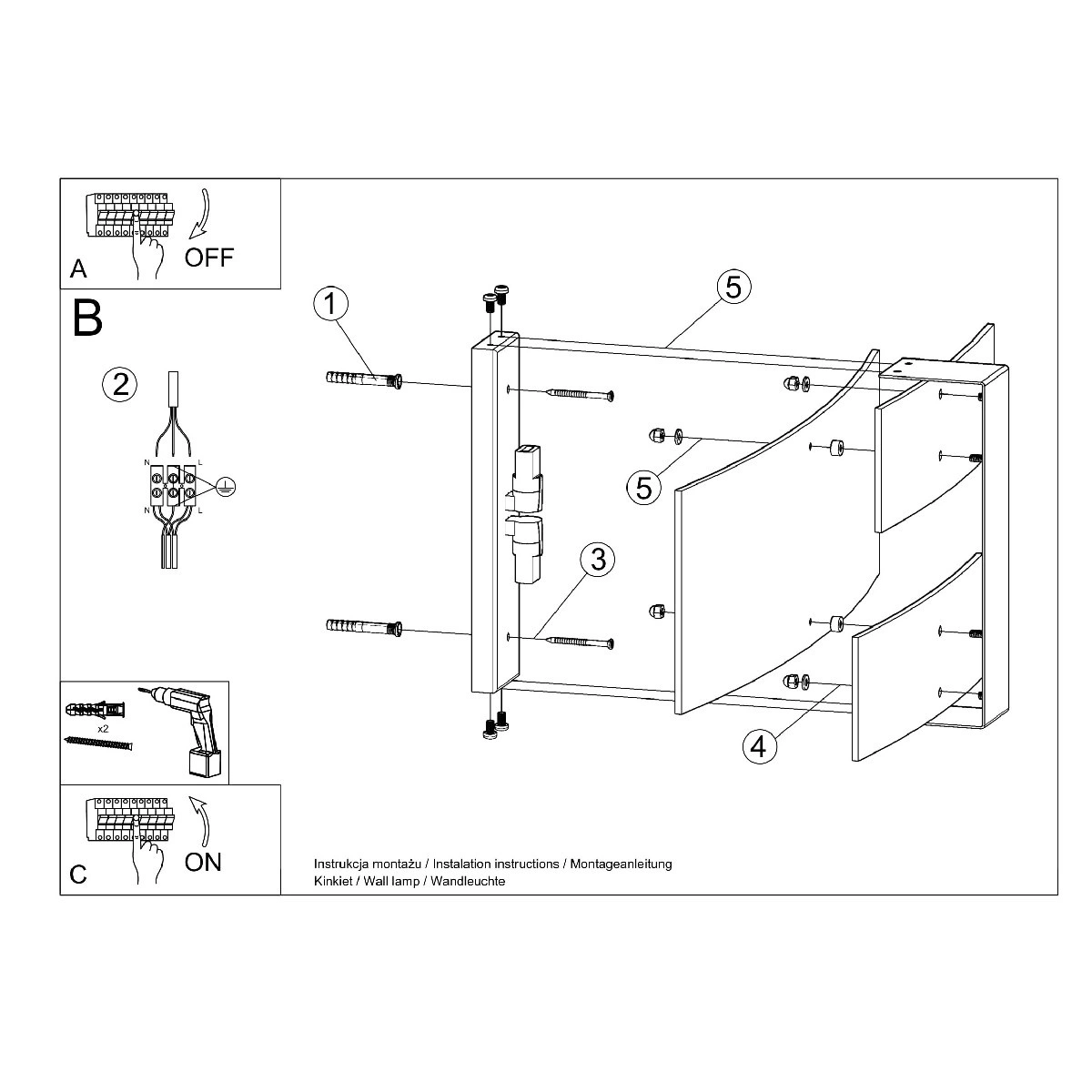 A
OFF
B
2
N
L
N
L
x2
C
ON
1
5
5
3
4
Instrukcja montażu / Instalation instructions / Montageanleitung
Kinkiet / Wall lamp / Wandleuchte