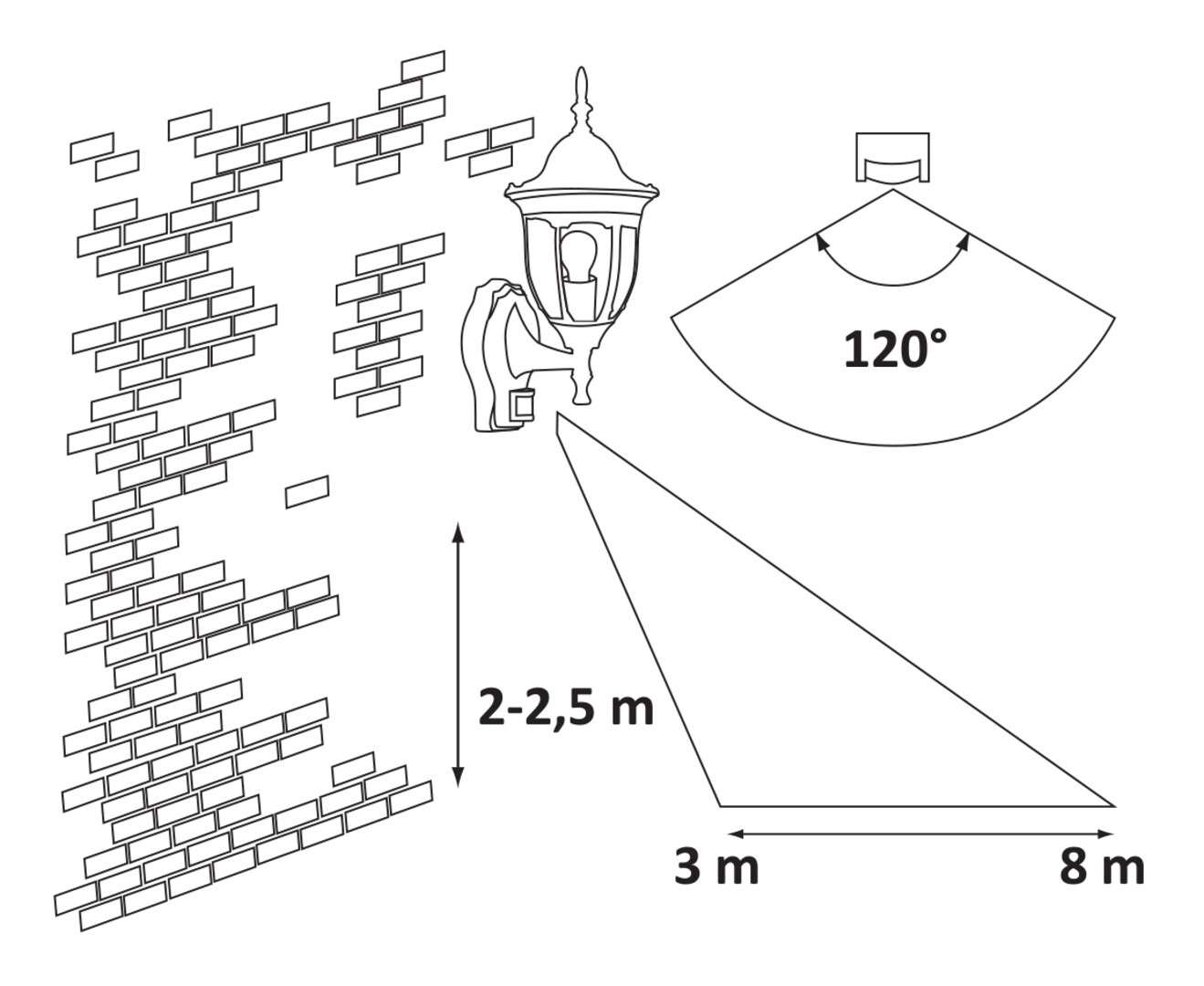 120°

2-2,5 m

3 m

8 m