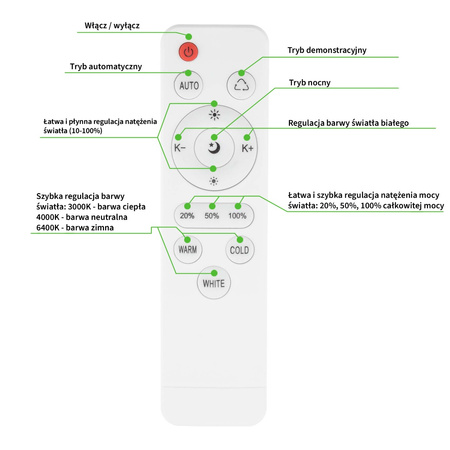 Włącz / wyłącz

Tryb demonstracyjny

Tryb automatyczny

AUTO

Tryb nocny

Łatwa i płynna regulacja natężenia światła (10-100%)

Regulacja barwy światła białego

K−

K+

Szybka regulacja barwy światła: 3000K - barwa ciepła 4000K - barwa neutralna 6400K - barwa zimna

Łatwa i szybka regulacja natężenia mocy światła: 20%, 50%, 100% całkowitej mocy

20%

50%

100%

WARM

COLD

WHITE