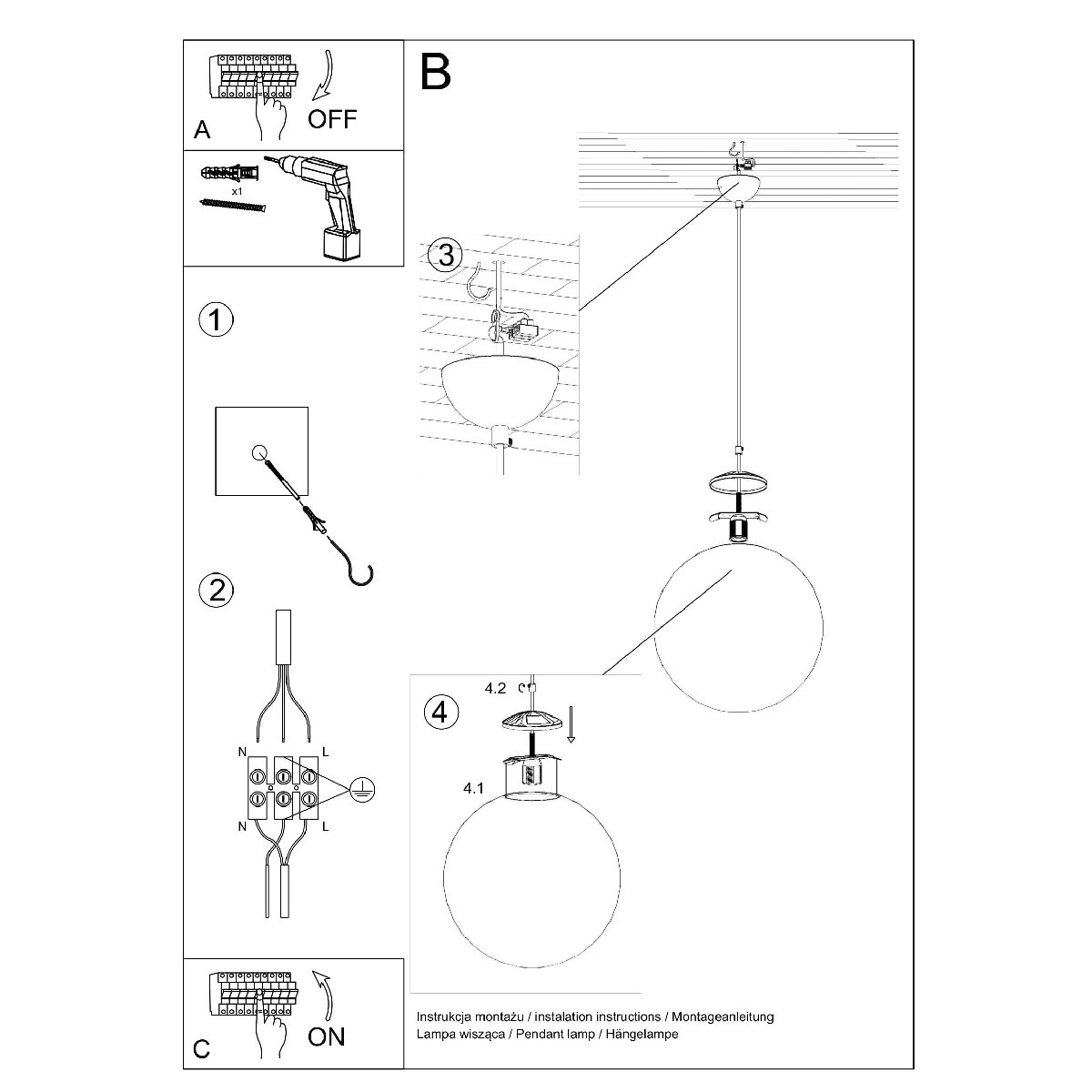 A
OFF

x1

1

2

N L
N L

C
ON

B

3

4

4.2

4.1

Instrukcja montażu / instalation instructions / Montageanleitung
Lampa wisząca / Pendant lamp / Hängelampe