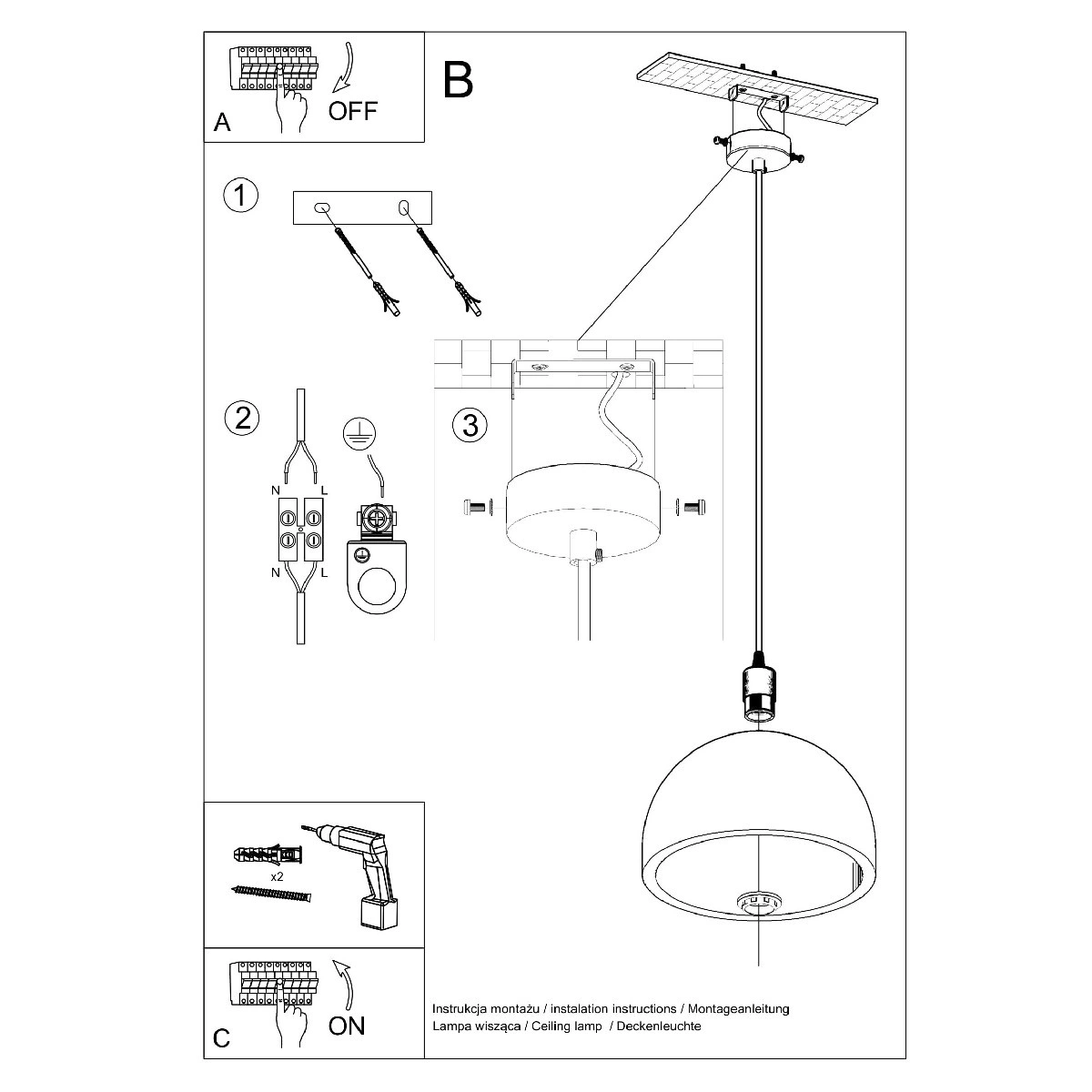 A
OFF

B

1

2

N L

N L

3

x2

C
ON

Instrukcja montażu / instalation instructions / Montageanleitung
Lampa wisząca / Ceiling lamp / Deckenleuchte