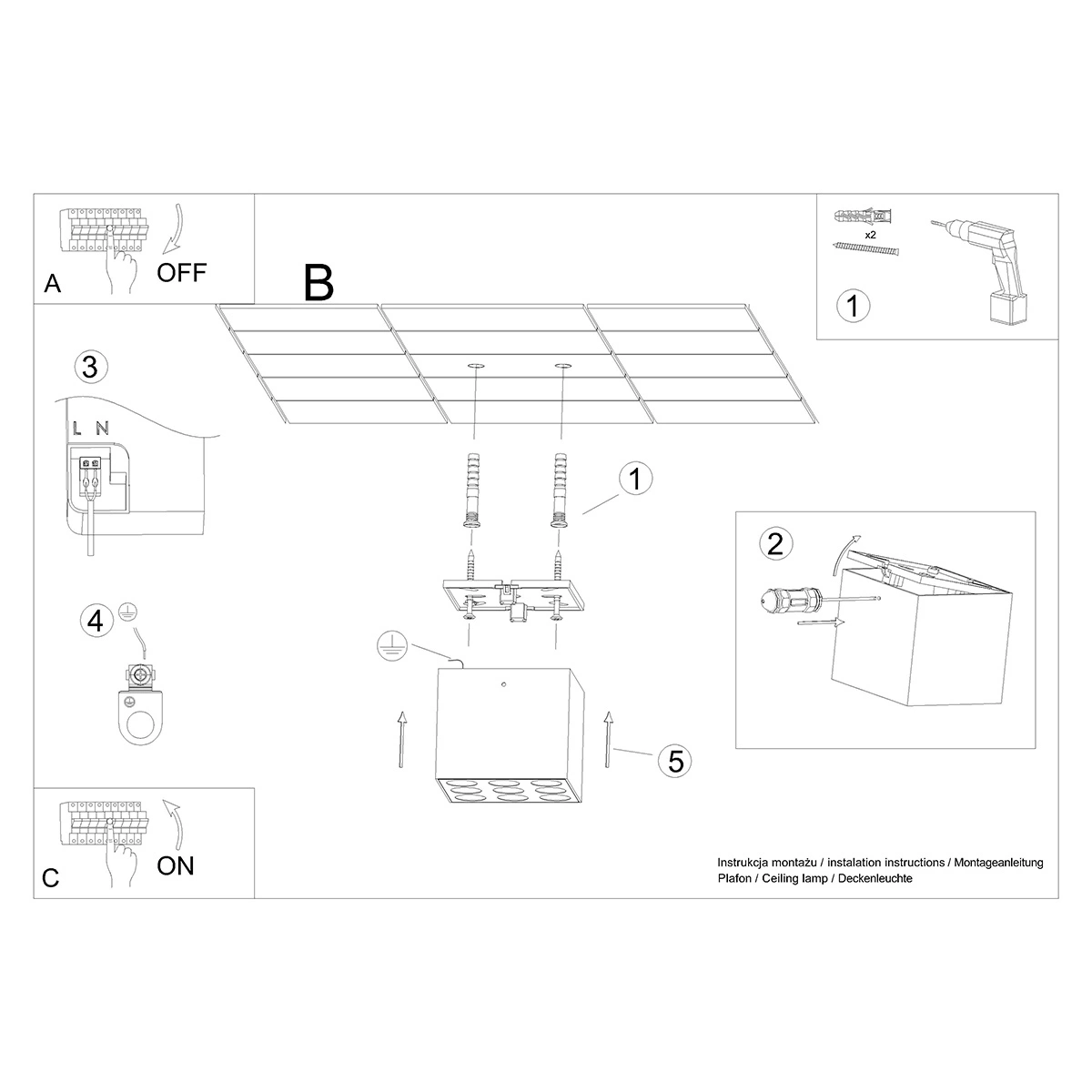 A
OFF

B

x2

1

3

L N

1

2

4

5

C
ON

Instrukcja montażu / instalation instructions / Montageanleitung
Plafon / Ceiling lamp / Deckenleuchte