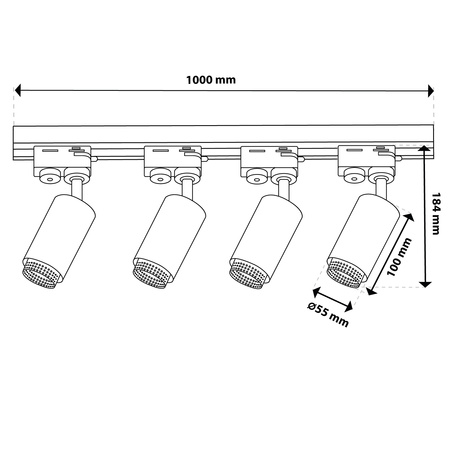 1000 mm

184 mm

100 mm

ø55 mm