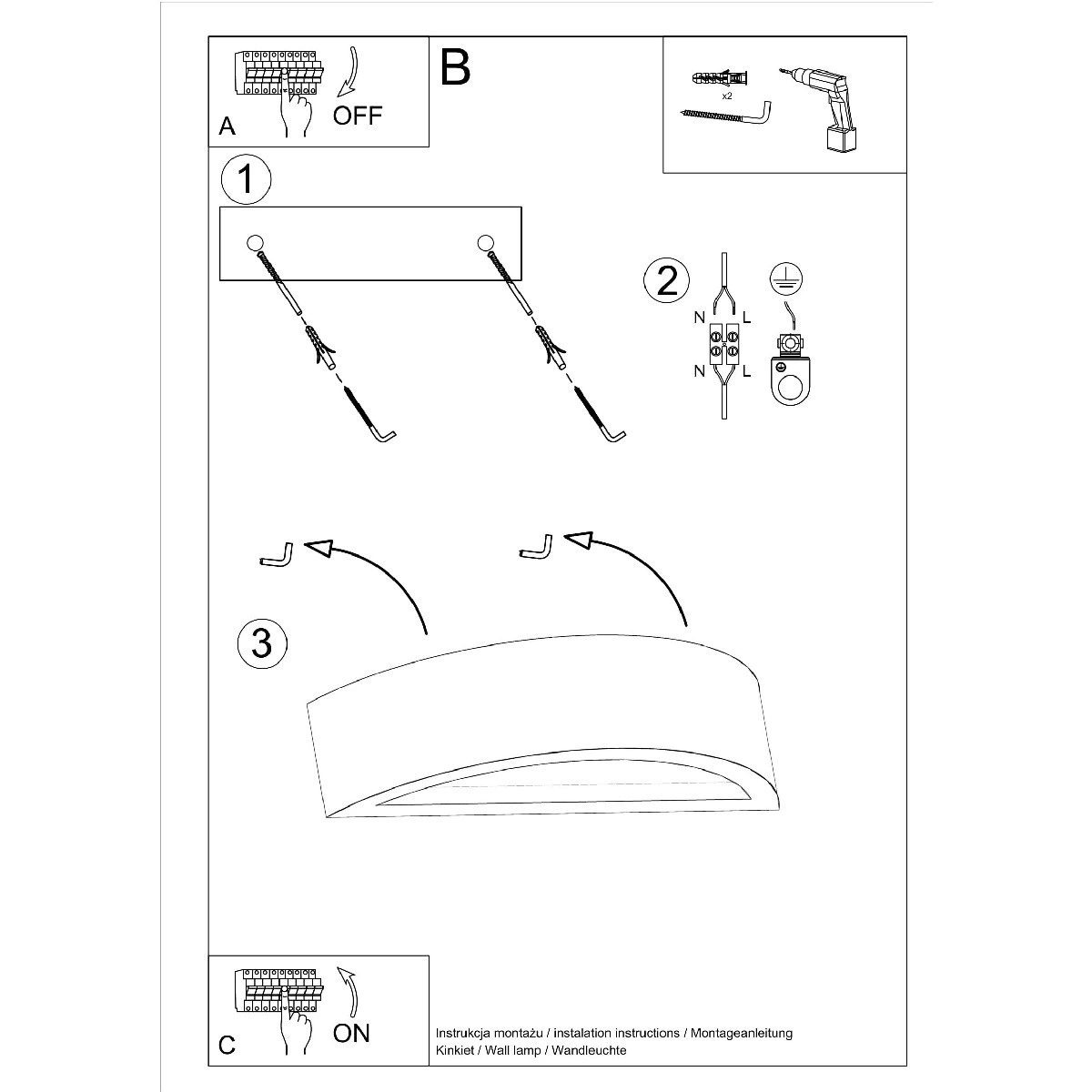 A
OFF

B

x2

1

2

N L

N L

3

C
ON

Instrukcja montażu / instalation instructions / Montageanleitung
Kinkiet / Wall lamp / Wandleuchte