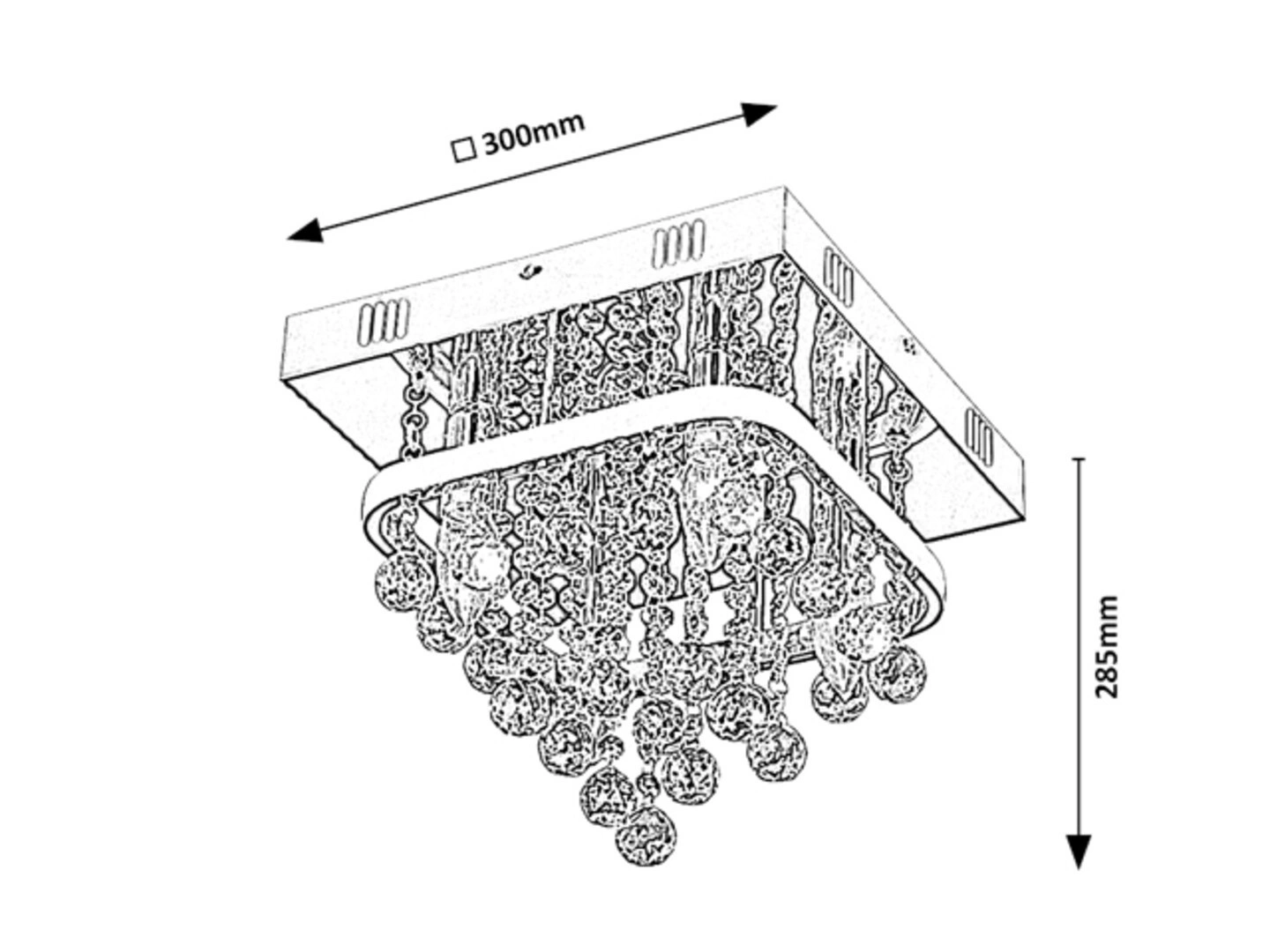 □ 300mm

285mm