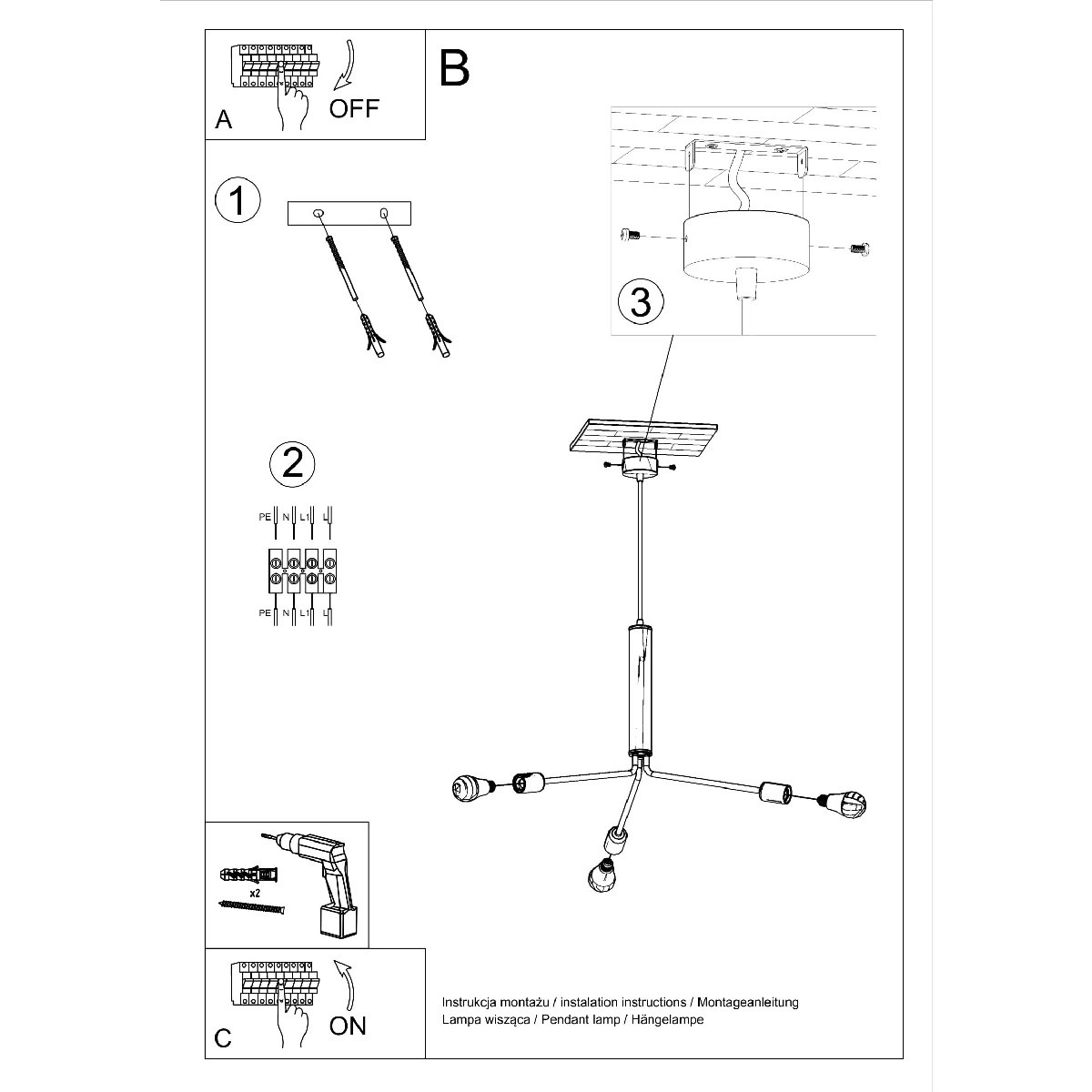 A
OFF

B

1

2

PE N L1 L

PE N L1 L

3

x2

C
ON

Instrukcja montażu / instalation instructions / Montageanleitung
Lampa wisząca / Pendant lamp / Hängelampe