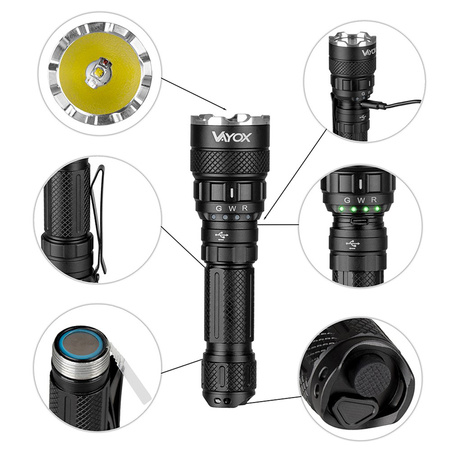 VAYOX

G W R

VAYOX

G W R