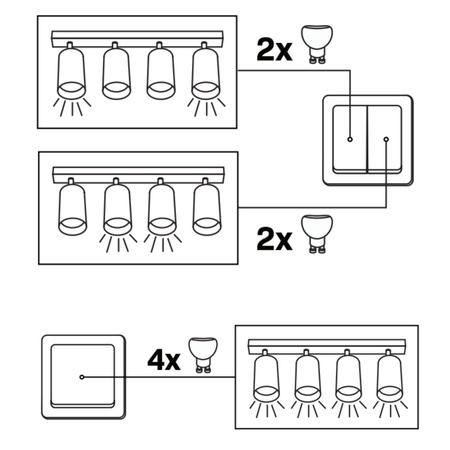 2x

2x

4x