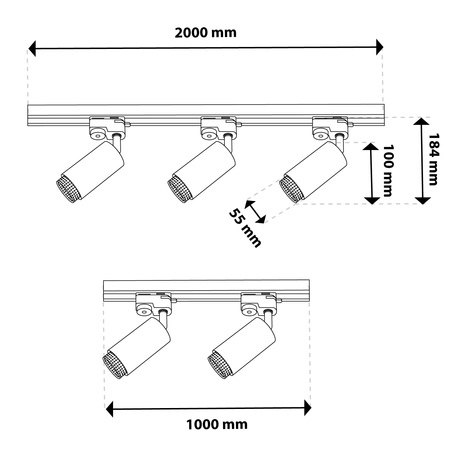 2000 mm

100 mm

184 mm

55 mm

1000 mm