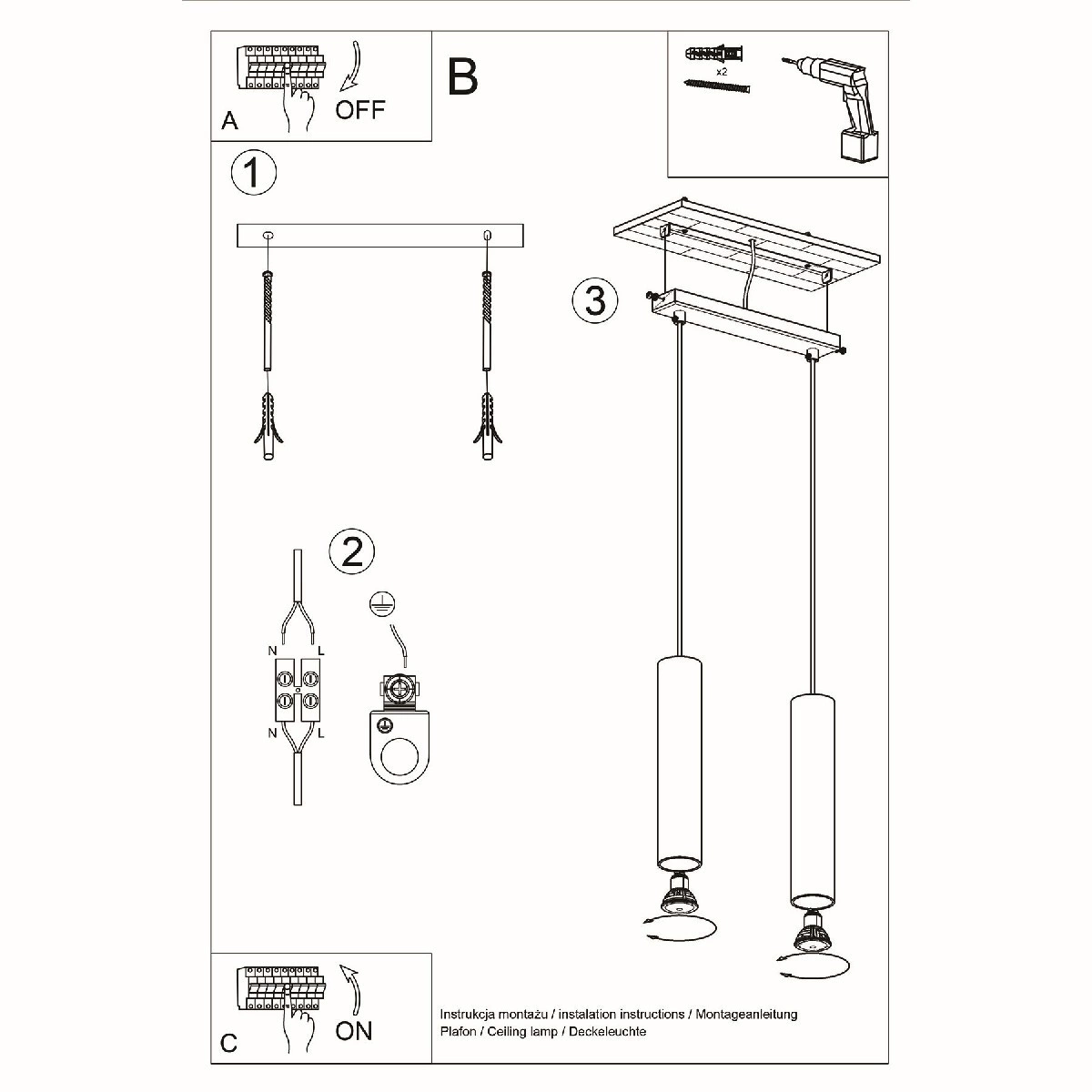 A

OFF

B

x2

1

3

2

N L

N L

C

ON

Instrukcja montażu / instalation instructions / Montageanleitung
Plafon / Ceiling lamp / Deckeleuchte