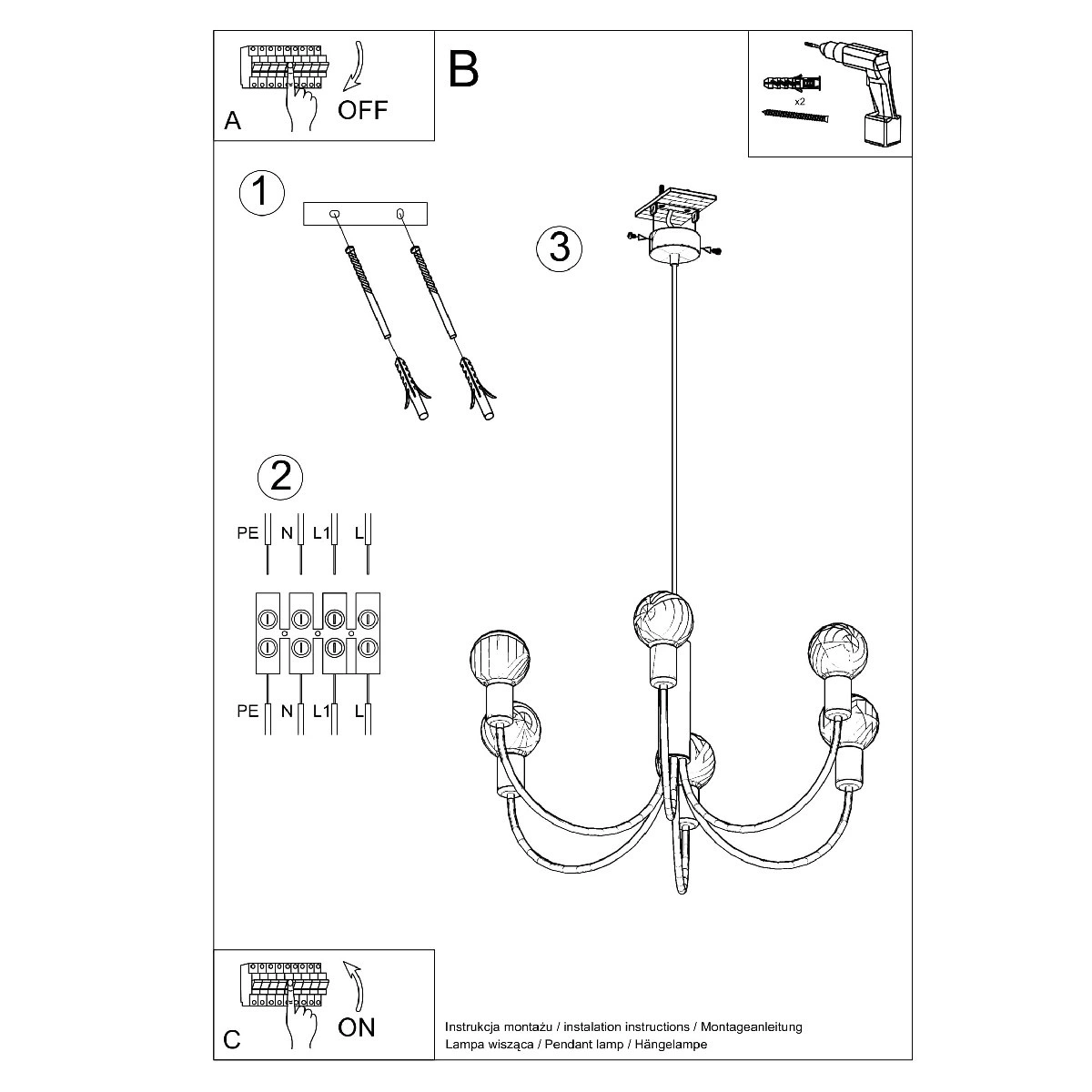 A OFF

B

x2

1

3

2

PE N L1 L

PE N L1 L

C ON

Instrukcja montażu / instalation instructions / Montageanleitung
Lampa wisząca / Pendant lamp / Hängelampe