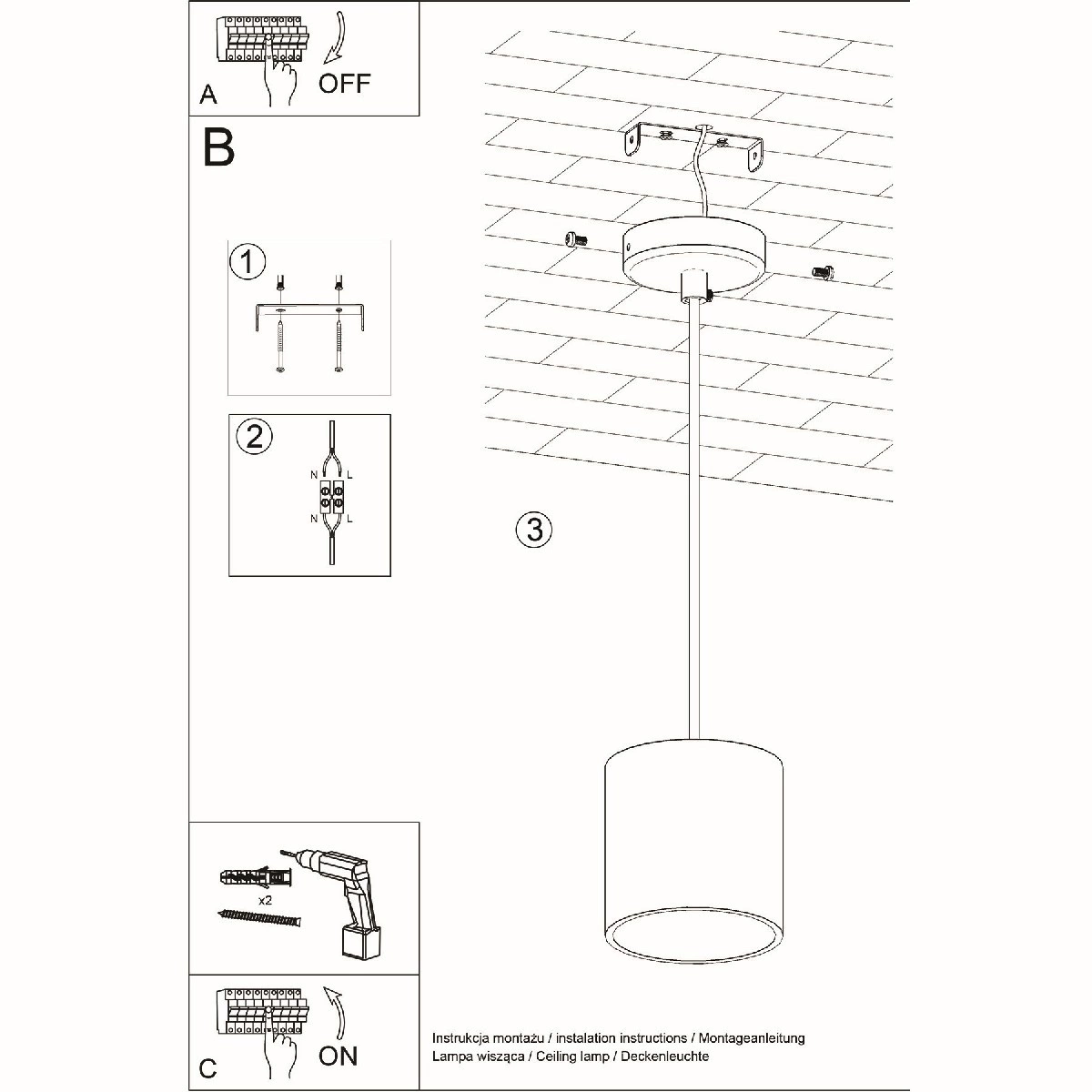 A
OFF

B

1

2
N L
N L

3

x2

C
ON

Instrukcja montażu / instalation instructions / Montageanleitung
Lampa wisząca / Ceiling lamp / Deckenleuchte