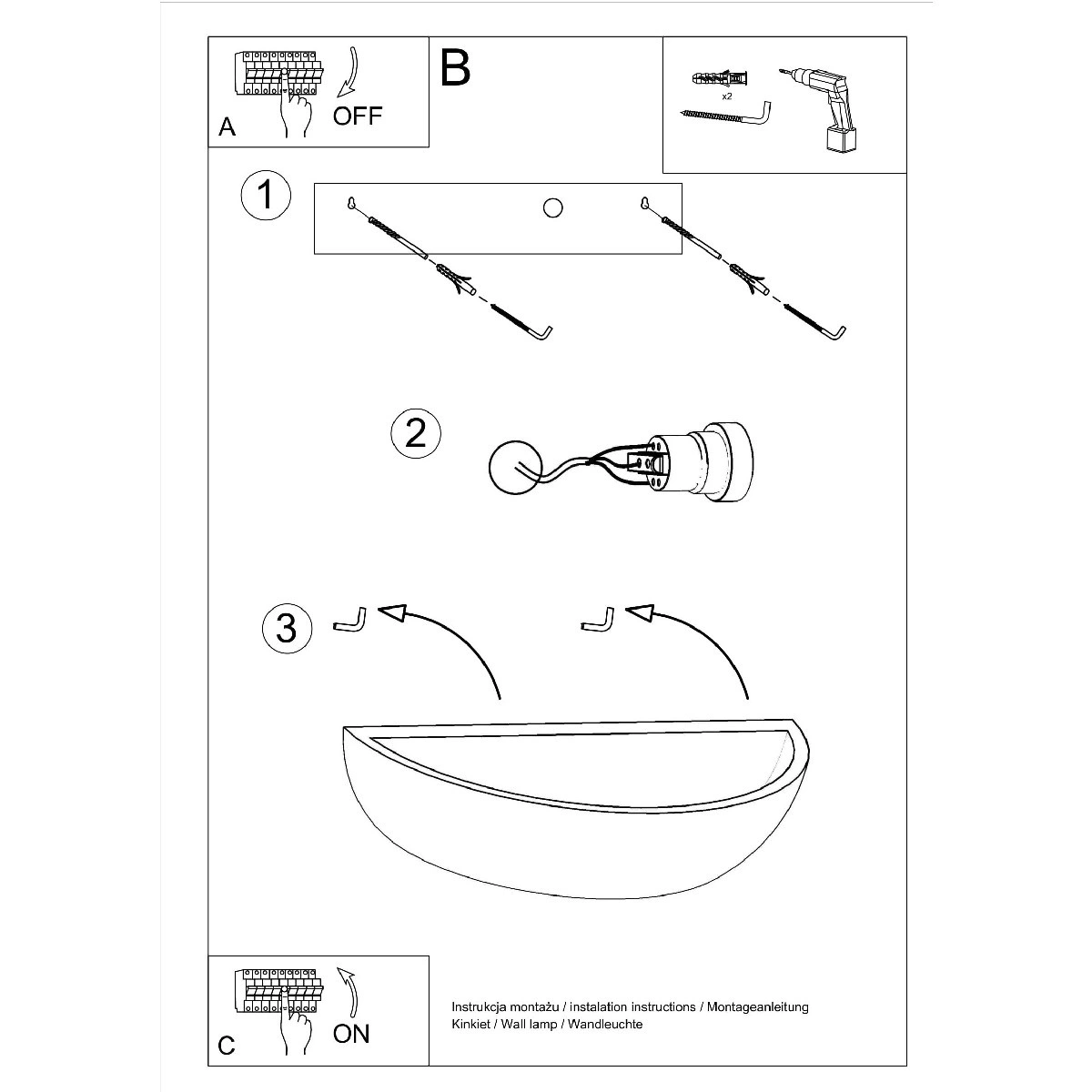 A
OFF

B

x2

1

2

3

C
ON

Instrukcja montażu / instalation instructions / Montageanleitung
Kinkiet / Wall lamp / Wandleuchte