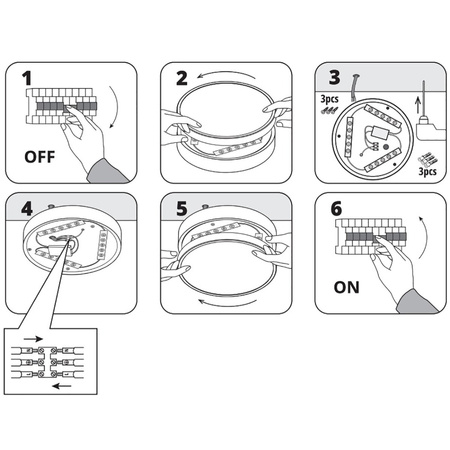 1

OFF

2

3

3pcs

3pcs

4

5

6

ON