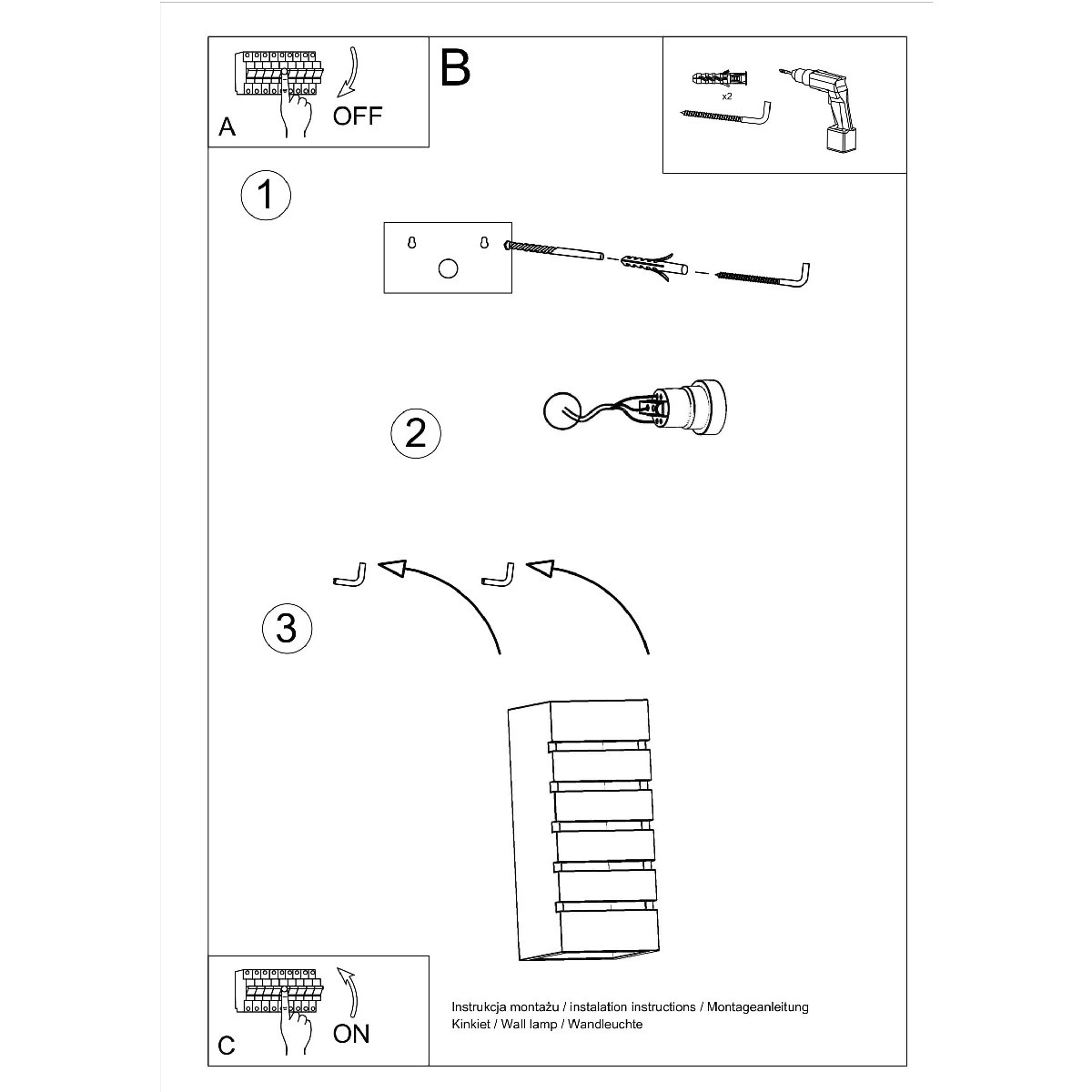 A

OFF

B

x2

1

2

3

C

ON

Instrukcja montażu / instalation instructions / Montageanleitung
Kinkiet / Wall lamp / Wandleuchte