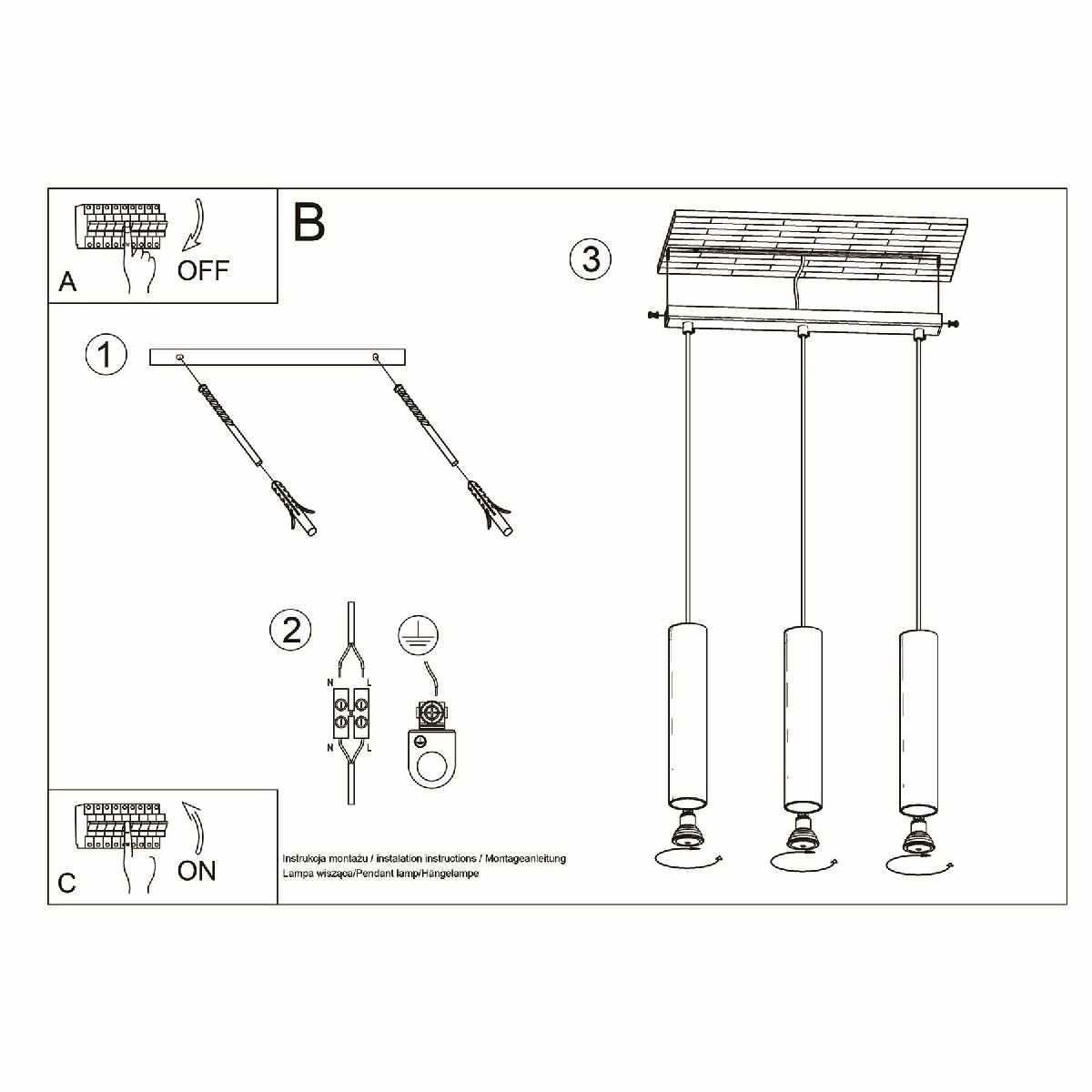 A
OFF

B

1

2

N L
N L

3

C
ON

Instrukcja montażu / instalation instructions / Montageanleitung
Lampa wisząca/Pendant lamp/Hängelampe