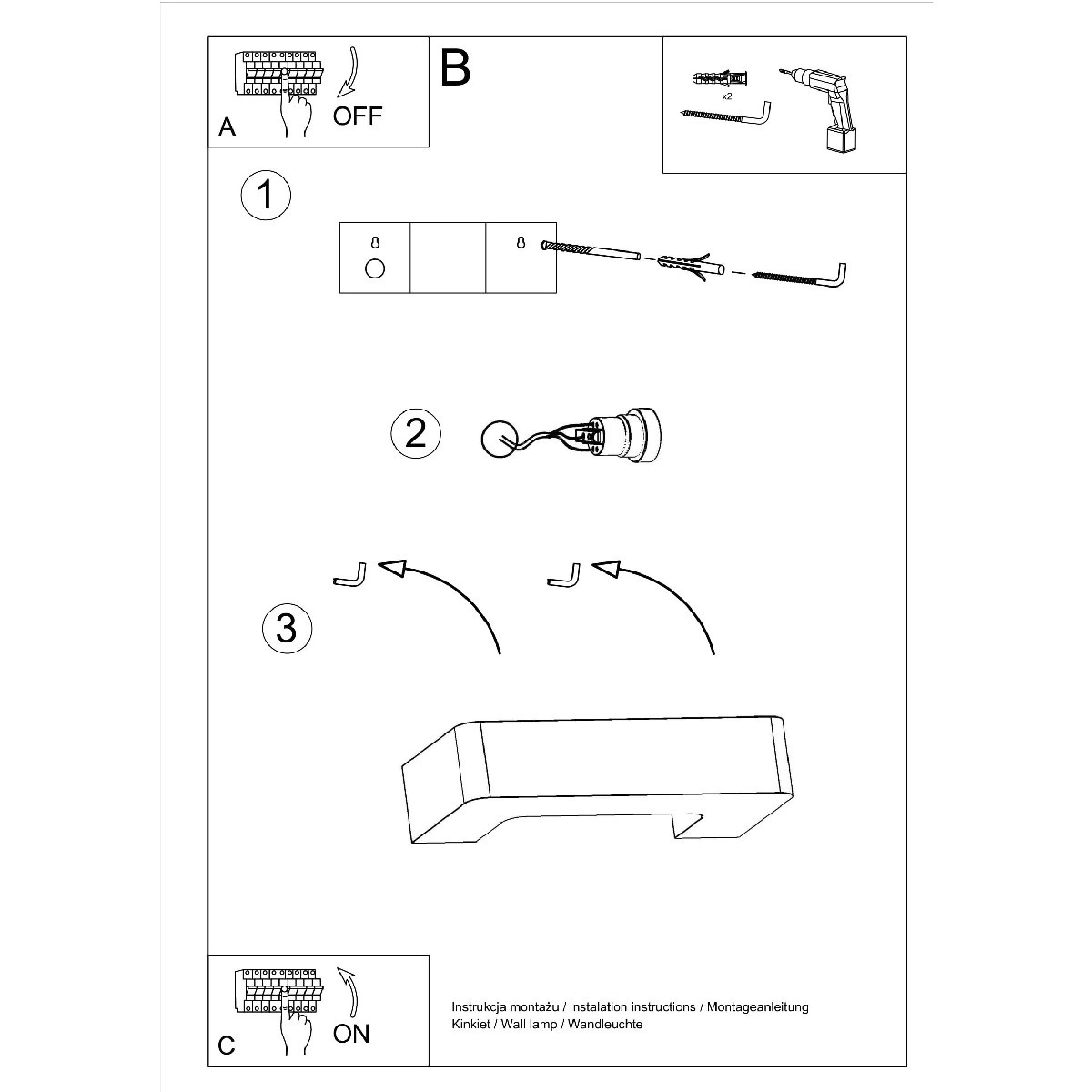 A
OFF

B

x2

1

2

3

C
ON

Instrukcja montażu / instalation instructions / Montageanleitung
Kinkiet / Wall lamp / Wandleuchte