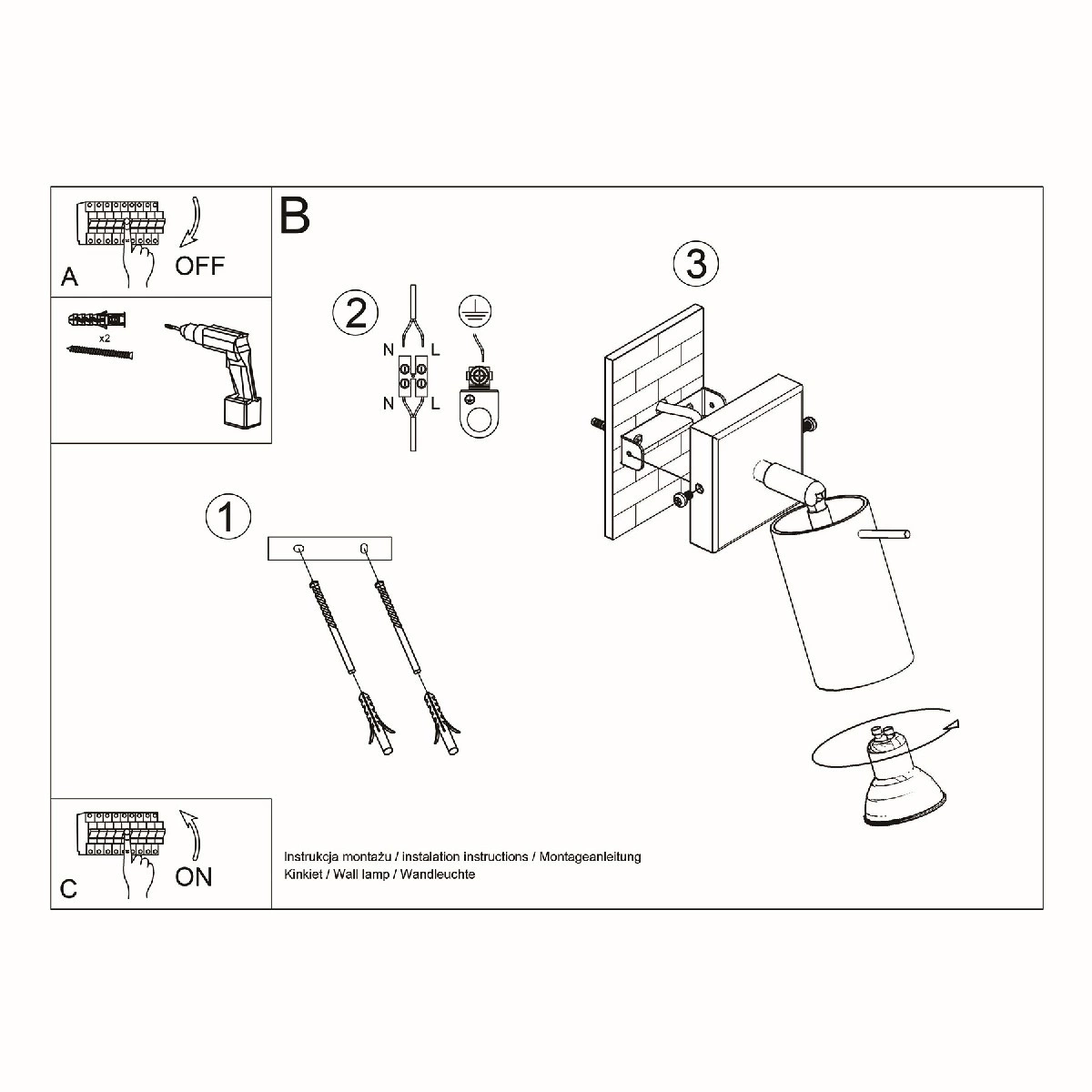 A

OFF

x2

B

2

N L

N L

3

1

C

ON

Instrukcja montażu / instalation instructions / Montageanleitung
Kinkiet / Wall lamp / Wandleuchte