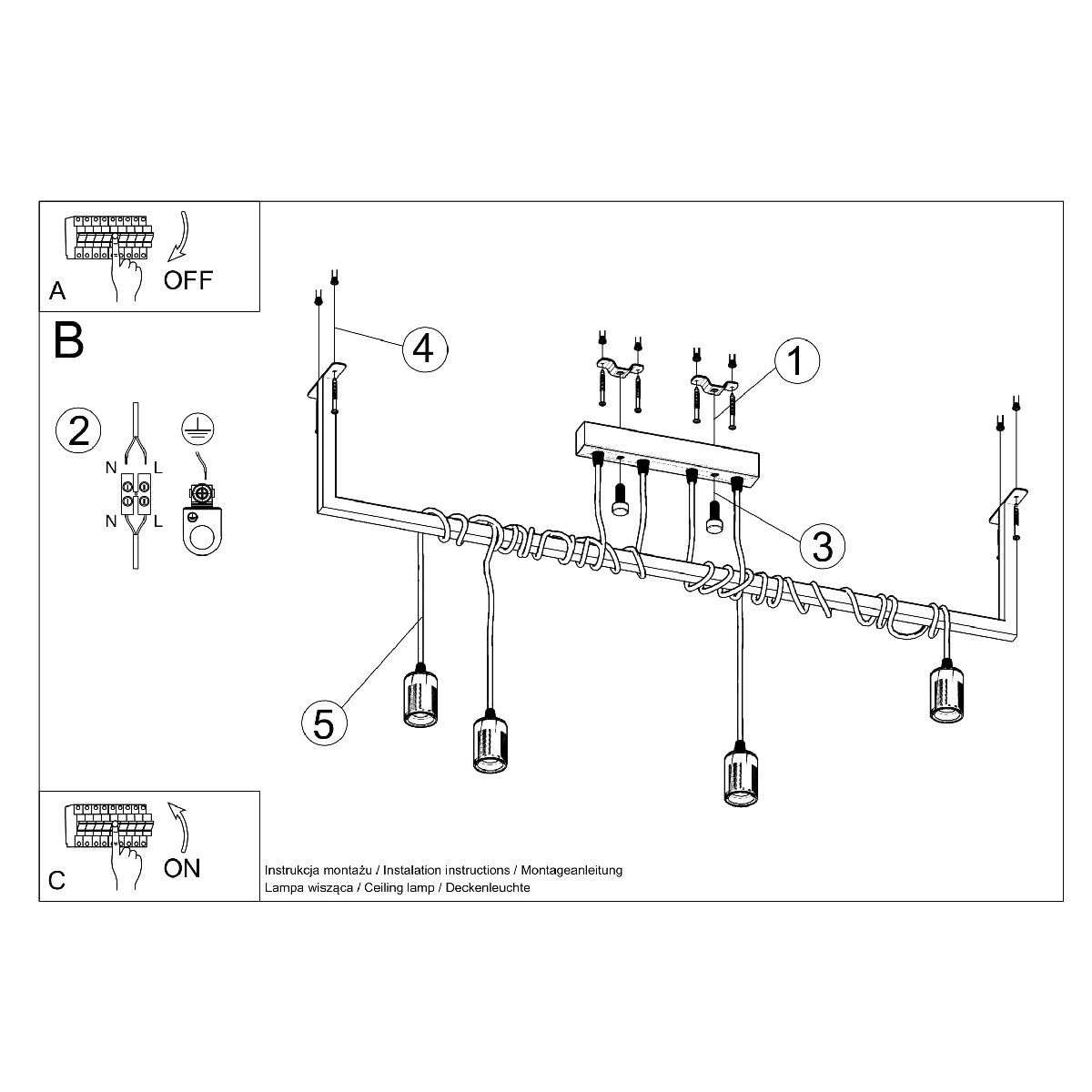 A
OFF

B

2
N L
N L

4
1
3
5

C
ON

Instrukcja montażu / Instalation instructions / Montageanleitung
Lampa wisząca / Ceiling lamp / Deckenleuchte