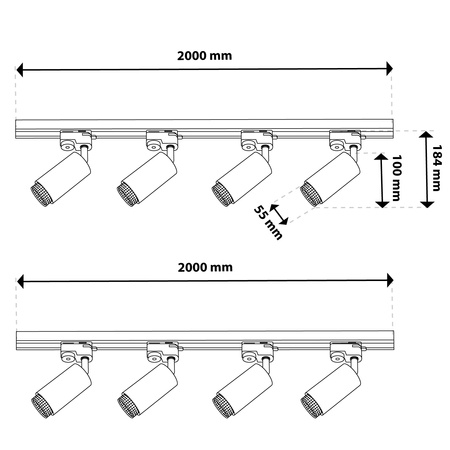 2000 mm

184 mm

100 mm

55 mm

2000 mm