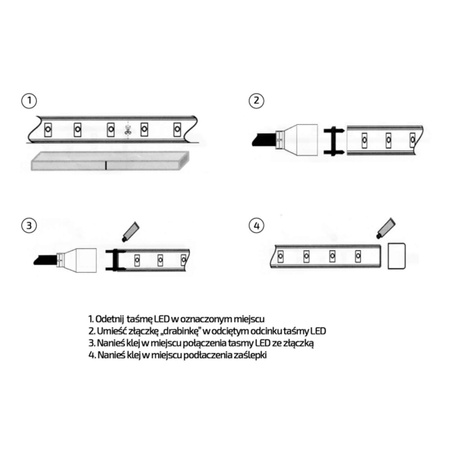 1

2

3

4

1. Odetnij taśmę LED w oznaczonym miejscu
2. Umieść złączkę „drabinkę" w odciętym odcinku taśmy LED
3. Nanieś klej w miejscu połączenia tasmy LED ze złączką
4. Nanieś klej w miejscu podłaczenia zaślepki