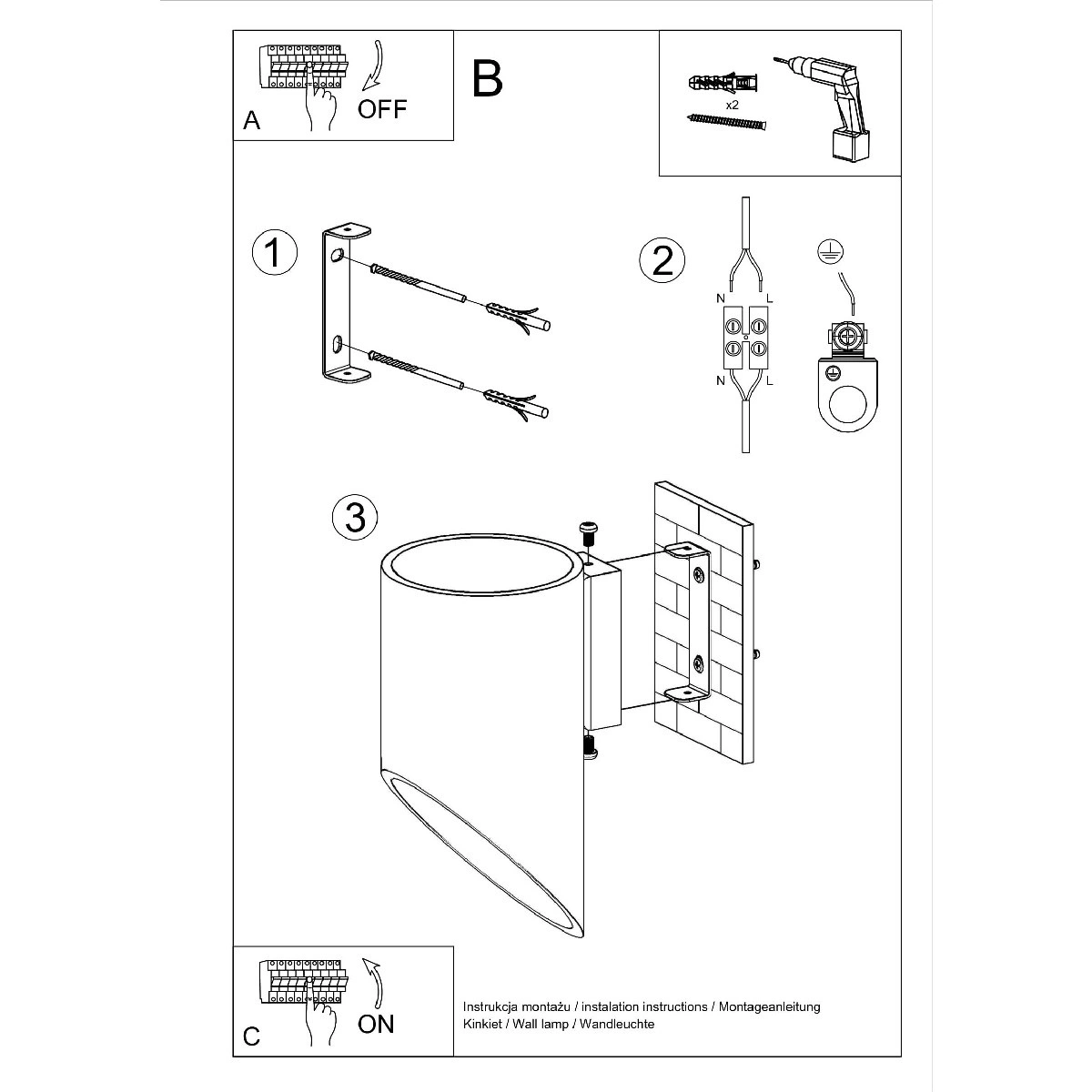 A
OFF

B

x2

1

2

N L

N L

3

C
ON

Instrukcja montażu / instalation instructions / Montageanleitung
Kinkiet / Wall lamp / Wandleuchte